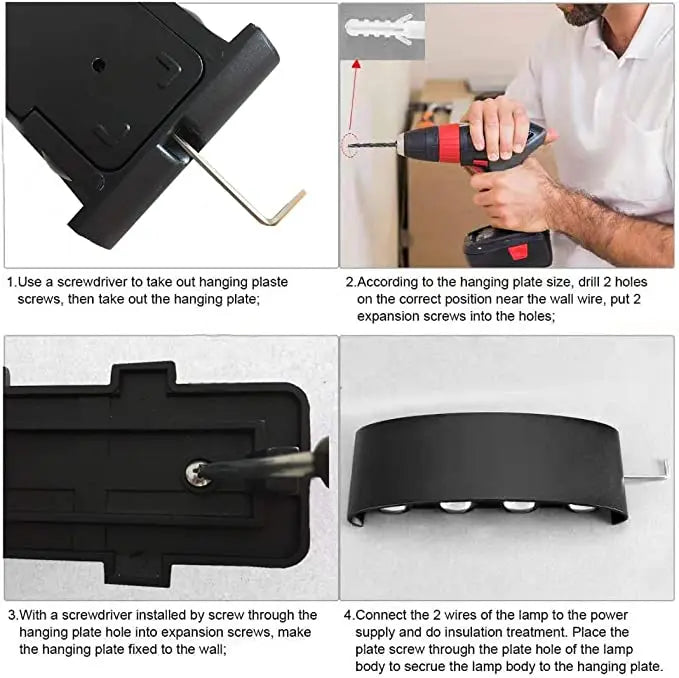 1.Use a screwdriver to take out hanging plaste screws, then take out the hanging plate;

2.According to the hanging plate size, drill 2 holes on the correct position near the wall wire, put 2 expansion screws into the holes;

3.With a screwdriver installed by screw through the hanging plate hole into expansion screws, make the hanging plate fixed to the wall;

4.Connect the 2 wires of the lamp to the power supply and do insulation treatment. Place the plate screw through the plate hole of the lamp body to secrue the lamp body to the hanging plate.